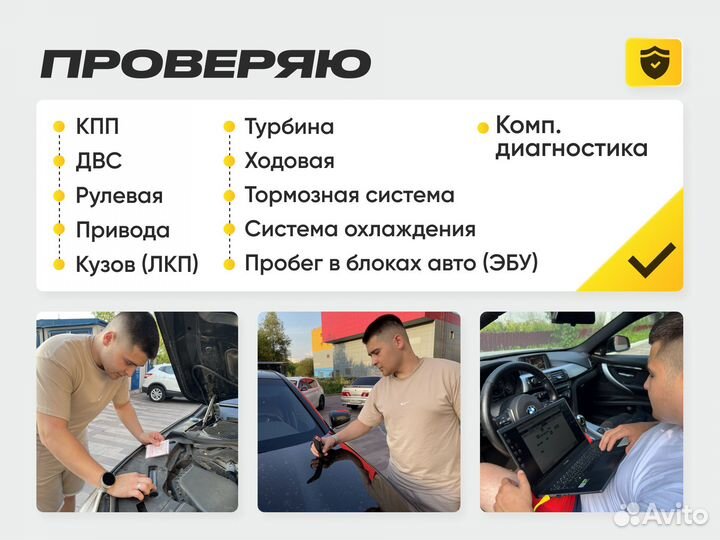 ПРОВЕРЯЮ

КПП
ДВС
Рулевая
Привода
Кузов (ЛКП)

Турбина
Ходовая
Тормозная система
Система охлаждения
Пробег в блоках авто (ЭБУ)

Комп. диагностика

Avito