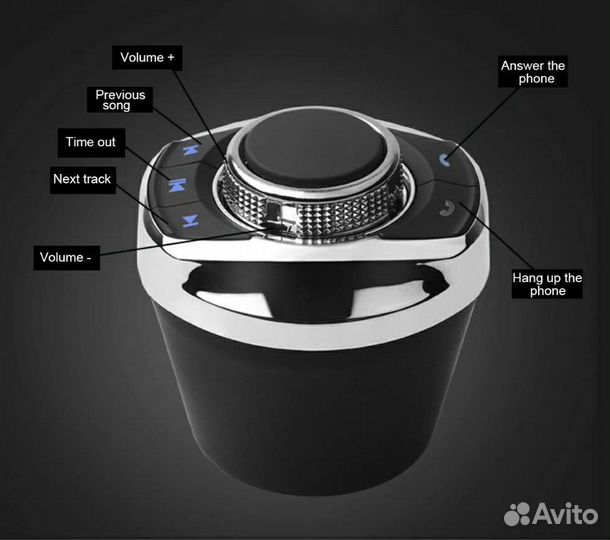 Volume +

Previous song

Time out

Next track

Volume -

Answer the phone

Hang up the phone

Avito