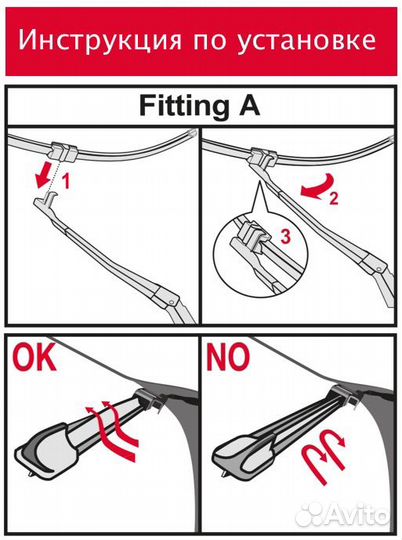 Инструкция по установке

Fitting A

1

2

3

OK

NO

Avito