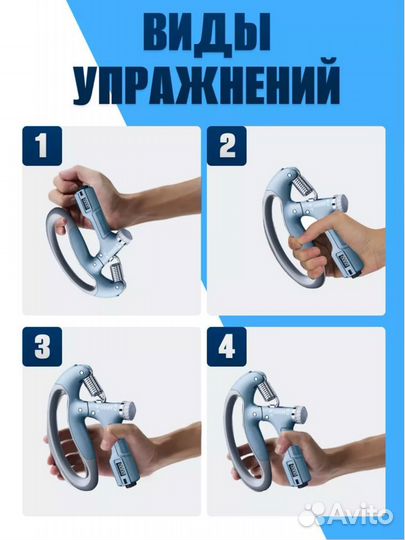 ВИДЫ УПРАЖНЕНИЙ

1

2

3

4

Avito