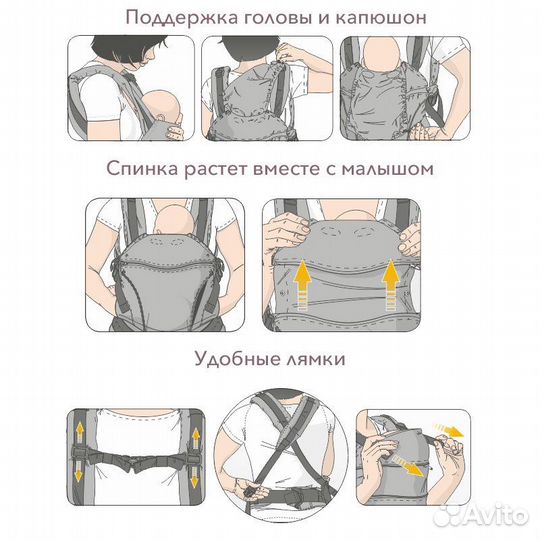 Поддержка головы и капюшон

Спинка растет вместе с малышом

Удобные лямки

Avito