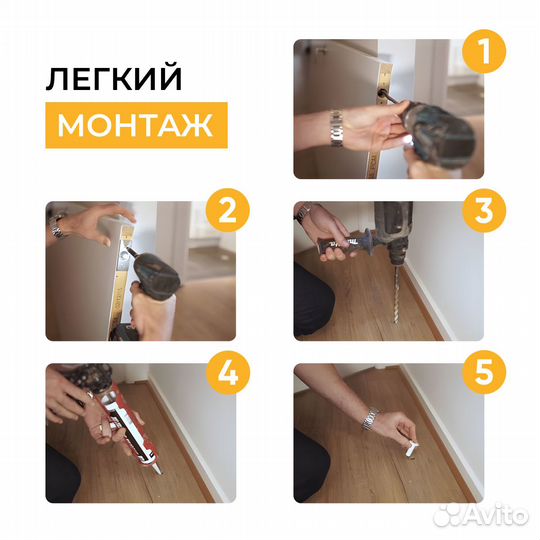 ЛЕГКИЙ
МОНТАЖ

1

2

3

4

5

Avito