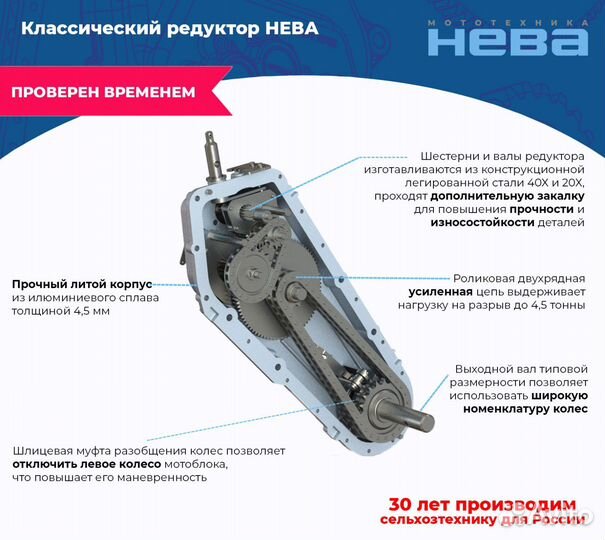 Классический редуктор НЕВА

МОТОТЕХНИКА
НЕВА

ПРОВЕРЕН ВРЕМЕНЕМ

Шестерни и валы редуктора изготавливаются из конструкционной легированной стали 40Х и 20Х, проходят дополнительную закалку для повышения прочности и износостойкости деталей

Прочный литой корпус из илюминиевого сплава толщиной 4,5 мм

Роликовая двухрядная усиленная цепь выдерживает нагрузку на разрыв до 4,5 тонны

Выходной вал типовой размерности позволяет использовать широкую номенклатуру колес

Шлицевая муфта разобщения колес позволяет отключить левое колесо мотоблока, что повышает его маневренность

30 лет производим сельхозтехнику для России