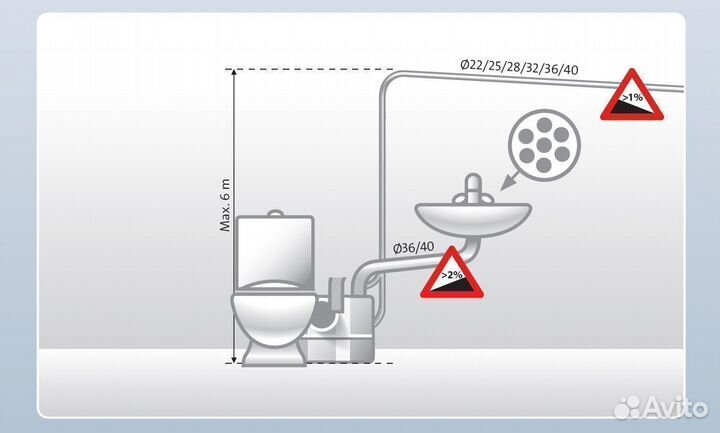 Ø22/25/28/32/36/40

>1%

Max. 6 m

Ø36/40

>2%

Avito