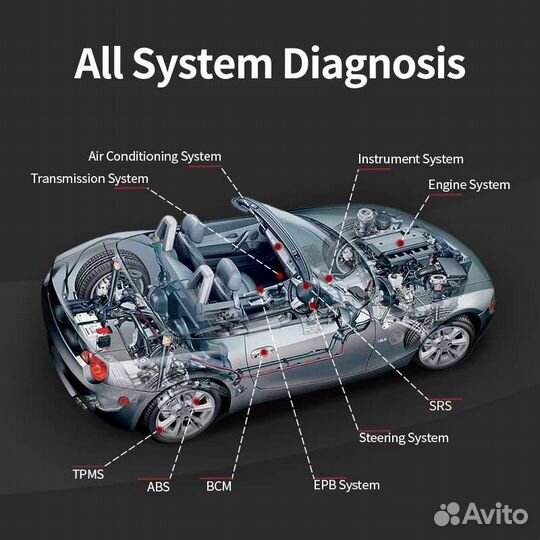 All System Diagnosis

Air Conditioning System

Transmission System

Instrument System

Engine System

SRS

Steering System

TPMS

ABS

BCM

EPB System

Avito