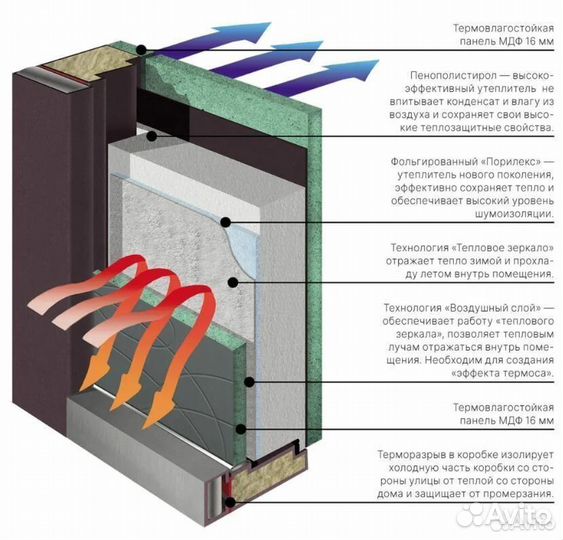 Термовлагостойкая панель МДФ 16 мм

Пенополистирол — высокоэффективный утеплитель не впитывает конденсат и влагу из воздуха и сохраняет свои высокие теплозащитные свойства.

Фольгированный «Порилекс» — утеплитель нового поколения, эффективно сохраняет тепло и обеспечивает высокий уровень шумоизоляции.

Технология «Тепловое зеркало» отражает тепло зимой и прохладу летом внутрь помещения.

Технология «Воздушный слой» — обеспечивает работу «теплового зеркала», позволяет тепловым лучам отражаться внутрь помещения. Необходим для создания «эффекта термоса».

Термовлагостойкая панель МДФ 16 мм

Терморазрыв в коробке изолирует холодную часть коробки со стороны улицы от теплой со стороны дома и защищает от промерзания.

Avito