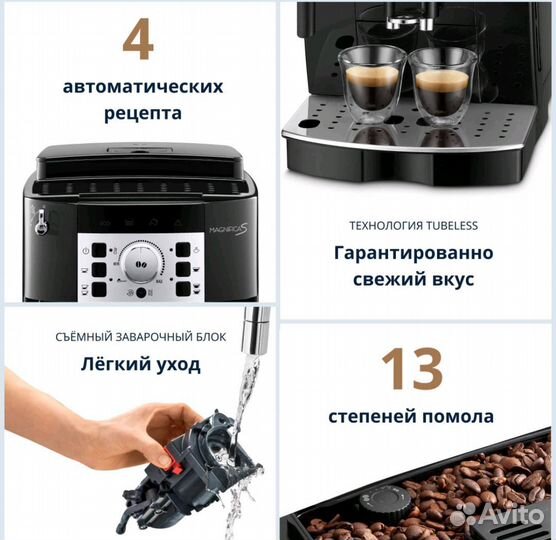 4

автоматических рецепта

MAGNIFICA S

ТЕХНОЛОГИЯ TUBELESS

Гарантированно свежий вкус

СЪЁМНЫЙ ЗАВАРОЧНЫЙ БЛОК

Лёгкий уход

13

степеней помола

Avito