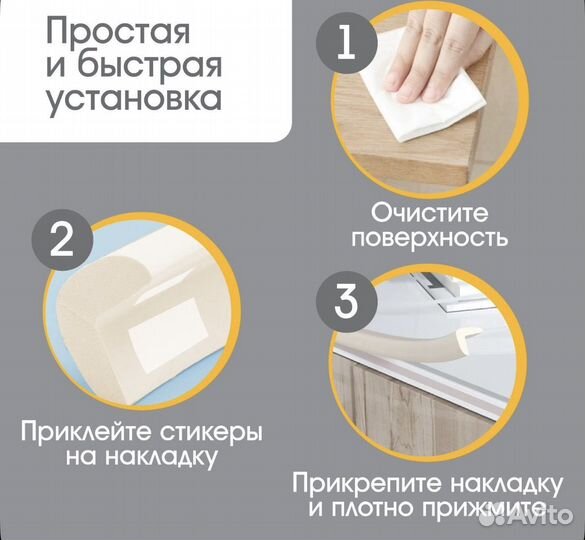 Простая и быстрая установка

1

Очистите поверхность

2

Приклейте стикеры на накладку

3

Прикрепите накладку и плотно прижмите

Avito