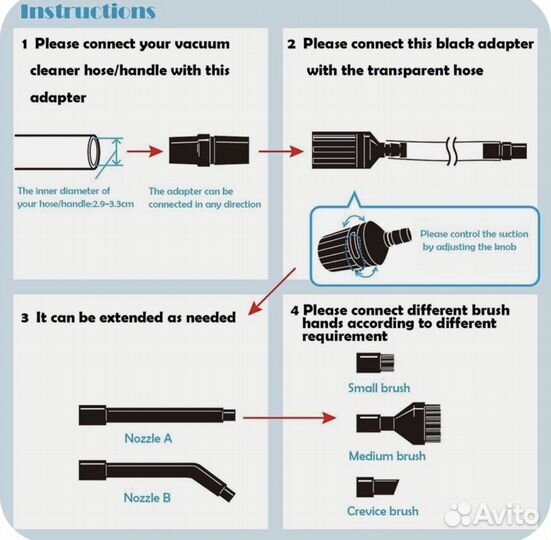 Instructions

1 Please connect your vacuum cleaner hose/handle with this adapter

The inner diameter of your hose/handle:2.9-3.3cm

The adapter can be connected in any direction

2 Please connect this black adapter with the transparent hose

Please control the suction by adjusting the knob

3 It can be extended as needed

Nozzle A

Nozzle B

4 Please connect different brush hands according to different requirement

Small brush

Medium brush

Crevice brush

Avito