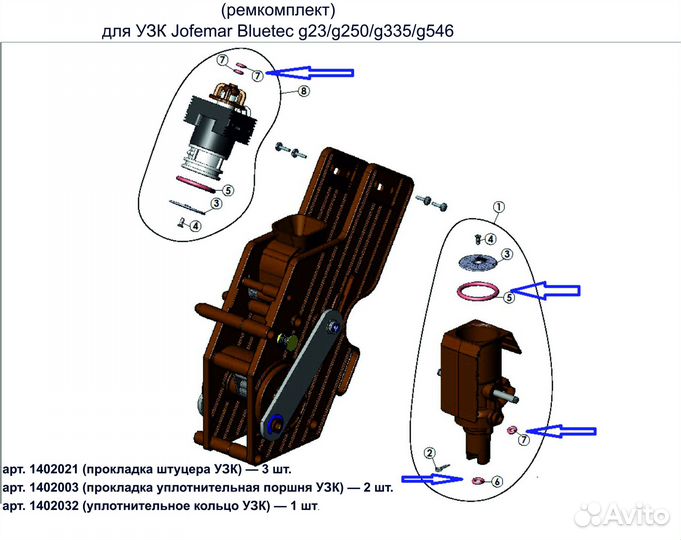 (ремкомплект)
для УЗК Jofemar Bluetec g23/g250/g335/g546

7
7
8
5
3
4
1
4
3
5
7
2
6

арт. 1402021 (прокладка штуцера УЗК) — 3 шт.
арт. 1402003 (прокладка уплотнительная поршня УЗК) — 2 шт.
арт. 1402032 (уплотнительное кольцо УЗК) — 1 шт.

Avito