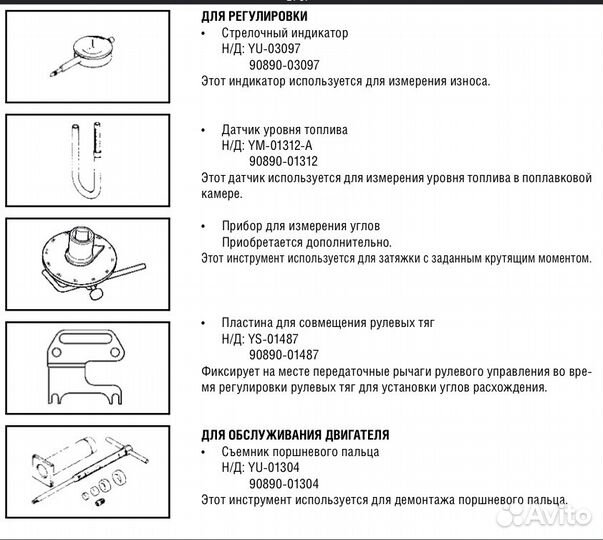 ДЛЯ РЕГУЛИРОВКИ
• Стрелочный индикатор
Н/Д: YU-03097
90890-03097
Этот индикатор используется для измерения износа.

• Датчик уровня топлива
Н/Д: YM-01312-A
90890-01312
Этот датчик используется для измерения уровня топлива в поплавковой камере.

• Прибор для измерения углов
Приобретается дополнительно.
Этот инструмент используется для затяжки с заданным крутящим моментом.

• Пластина для совмещения рулевых тяг
Н/Д: YS-01487
90890-01487
Фиксирует на месте передаточные рычаги рулевого управления во время регулировки рулевых тяг для установки углов расхождения.

ДЛЯ ОБСЛУЖИВАНИЯ ДВИГАТЕЛЯ
• Съемник поршневого пальца
Н/Д: YU-01304
90890-01304
Этот инструмент используется для демонтажа поршневого пальца.

Avito