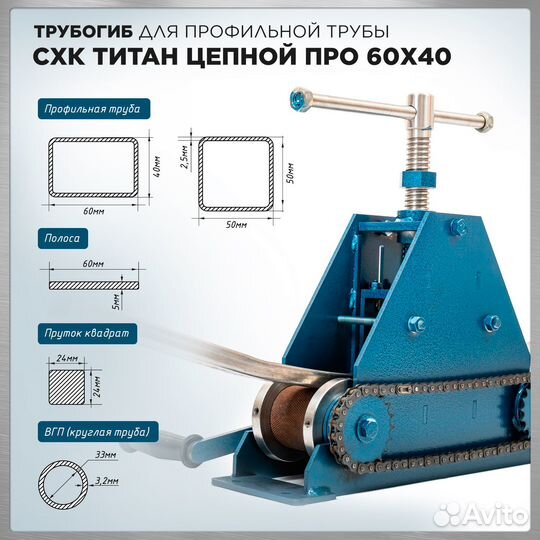 ТРУБОГИБ ДЛЯ ПРОФИЛЬНОЙ ТРУБЫ
СХК ТИТАН ЦЕПНОЙ ПРО 60Х40

Профильная труба

40мм
60мм

2,5мм
50мм
50мм

Полоса

60мм
5мм

Пруток квадрат

24мм
24мм

ВГП (круглая труба)

33мм
3,2мм

Avito