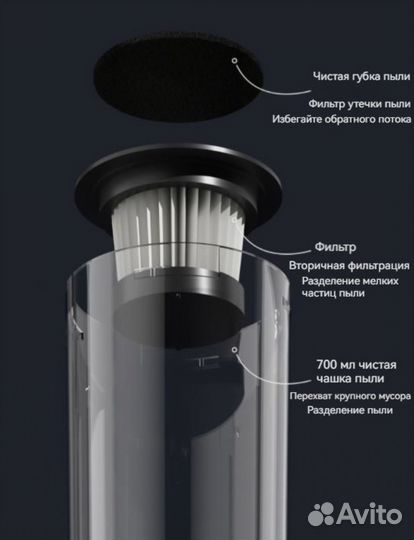 Чистая губка пыли

Фильтр утечки пыли
Избегайте обратного потока

Фильтр

Вторичная фильтрация
Разделение мелких частиц пыли

700 мл чистая чашка пыли

Перехват крупного мусора
Разделение пыли

Avito