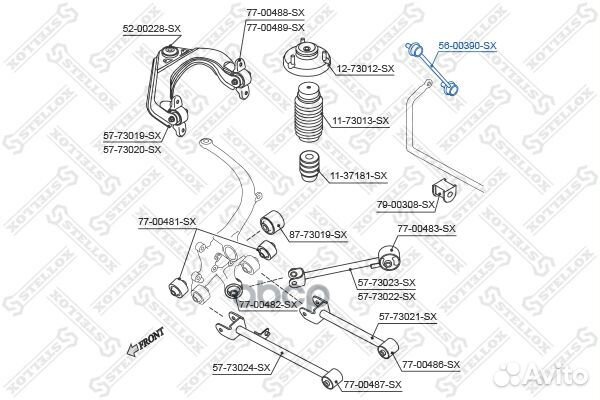 52-00228-SX
77-00488-SX
77-00489-SX
56-00390-SX
12-73012-SX
11-73013-SX
57-73019-SX
57-73020-SX
11-37181-SX
79-00308-SX
77-00481-SX
87-73019-SX
77-00483-SX
57-73023-SX
57-73022-SX
77-00482-SX
57-73021-SX
FRONT
57-73024-SX
77-00486-SX
77-00487-SX
STELLOX
Avito