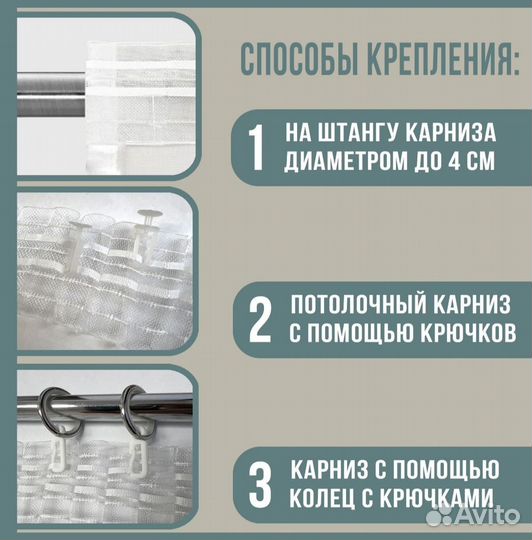 СПОСОБЫ КРЕПЛЕНИЯ:

1 НА ШТАНГУ КАРНИЗА ДИАМЕТРОМ ДО 4 СМ

2 ПОТОЛОЧНЫЙ КАРНИЗ С ПОМОЩЬЮ КРЮЧКОВ

3 КАРНИЗ С ПОМОЩЬЮ КОЛЕЦ С КРЮЧКАМИ

Avito