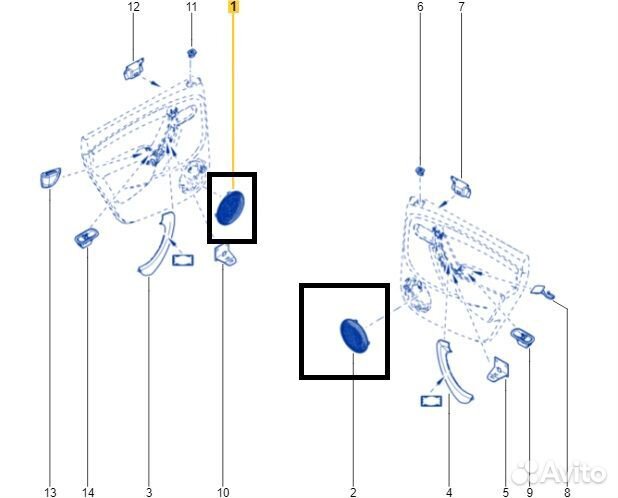 12
11
1
6
7
13
14
3
10
2
4
5
9
8
Avito