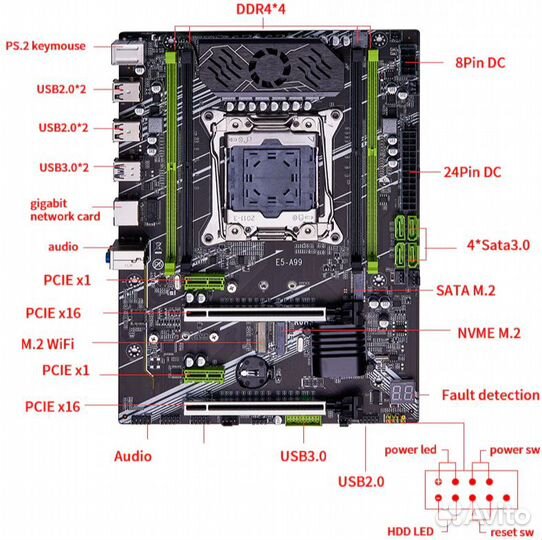 DDR4*4

PS.2 keymouse

USB2.0*2

USB2.0*2

USB3.0*2

gigabit network card

audio

PCIE x1

PCIE x16

M.2 WiFi

PCIE x1

PCIE x16

8Pin DC

24Pin DC

4*Sata3.0

SATA M.2

NVME M.2

Fault detection

2011-3

E5-A99

Audio

USB3.0

USB2.0

power led

power sw

HDD LED

reset sw

Avito