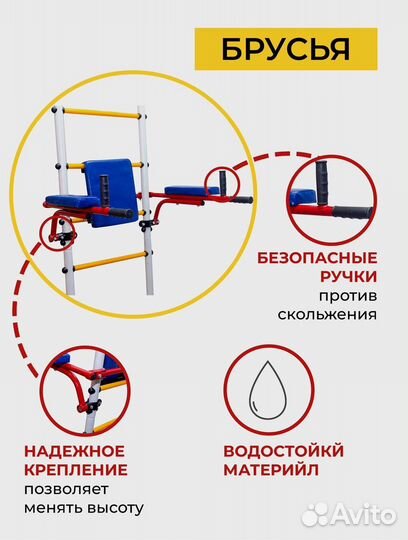 БРУСЬЯ

БЕЗОПАСНЫЕ РУЧКИ
против скольжения

НАДЕЖНОЕ КРЕПЛЕНИЕ
позволяет менять высоту

ВОДОСТОЙКЙ МАТЕРИЙЛ

Avito