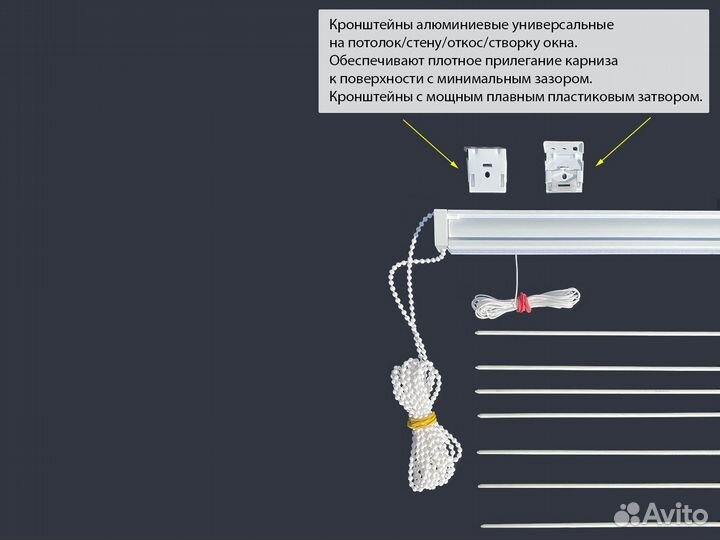 Кронштейны алюминиевые универсальные на потолок/стену/откос/створку окна.
Обеспечивают плотное прилегание карниза к поверхности с минимальным зазором.
Кронштейны с мощным плавным пластиковым затвором.

Avito