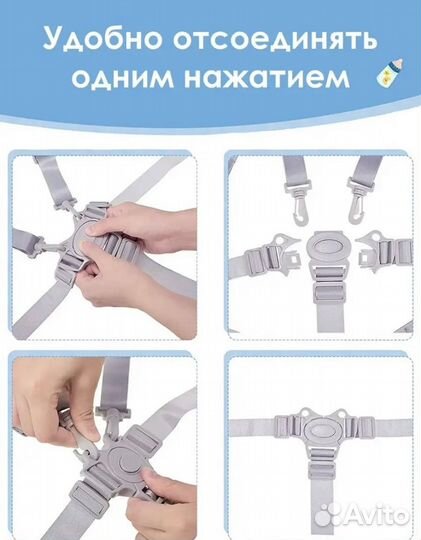 Удобно отсоединять одним нажатием

Avito