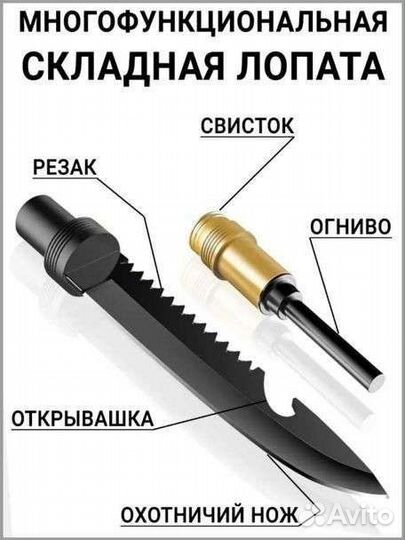 МНОГОФУНКЦИОНАЛЬНАЯ
СКЛАДНАЯ ЛОПАТА

СВИСТОК

РЕЗАК

ОГНИВО

ОТКРЫВАШКА

ОХОТНИЧИЙ НОЖ

Avito