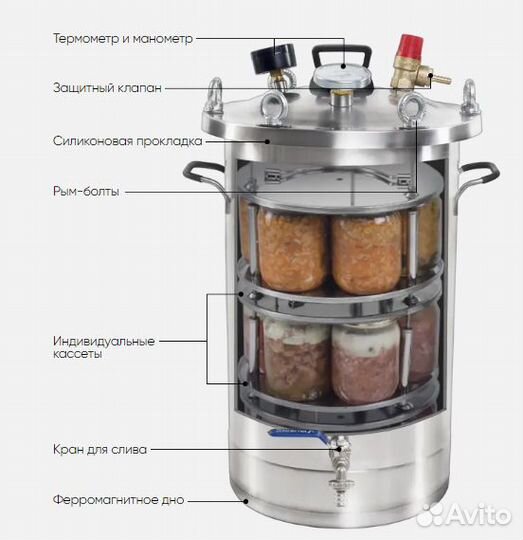 Термометр и манометр

Защитный клапан

Силиконовая прокладка

Рым-болты

Индивидуальные кассеты

Кран для слива

Ферромагнитное дно

Avito