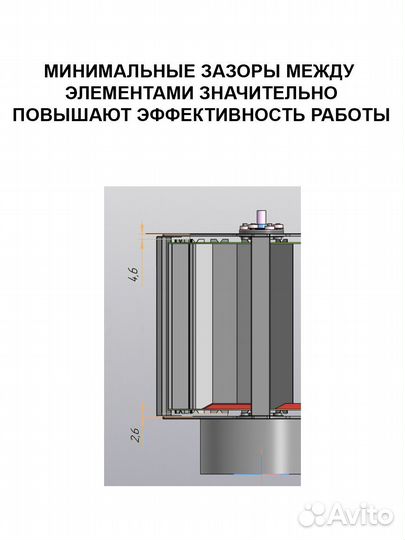 МИНИМАЛЬНЫЕ ЗАЗОРЫ МЕЖДУ ЭЛЕМЕНТАМИ ЗНАЧИТЕЛЬНО ПОВЫШАЮТ ЭФФЕКТИВНОСТЬ РАБОТЫ

4,6

2,6

Avito