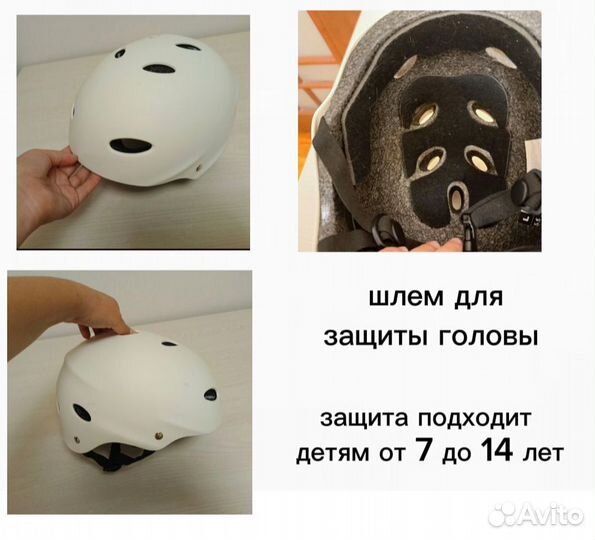 шлем для защиты головы

защита подходит детям от 7 до 14 лет

Avito