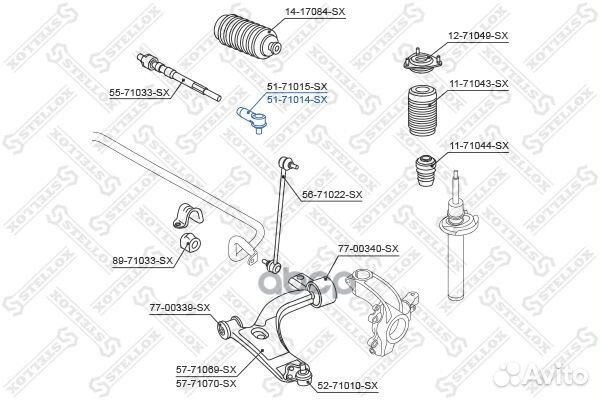 14-17084-SX
12-71049-SX
55-71033-SX
51-71015-SX
51-71014-SX
11-71043-SX
11-71044-SX
56-71022-SX
89-71033-SX
77-00340-SX
77-00339-SX
57-71069-SX
57-71070-SX
52-71010-SX
STELLOX
Avito