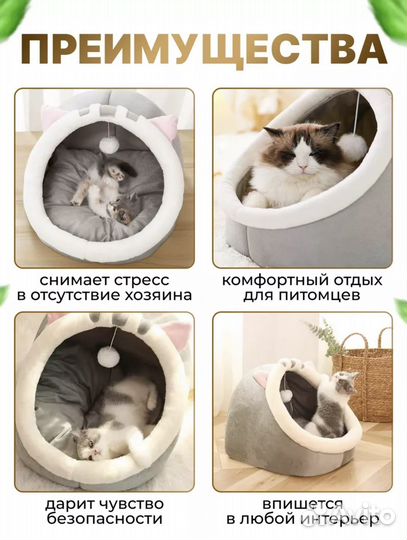 ПРЕИМУЩЕСТВА

снимает стресс в отсутствие хозяина

комфортный отдых для питомцев

дарит чувство безопасности

впишется в любой интерьер

Avito