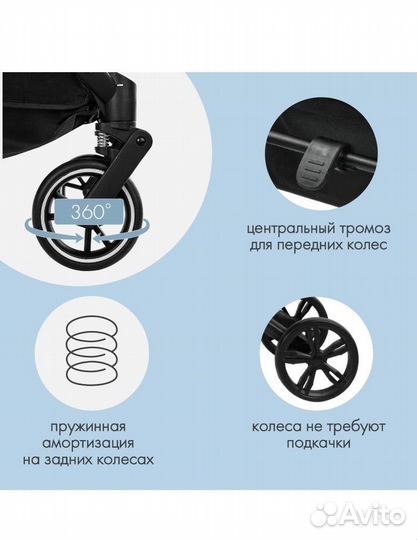 360°

центральный тромоз для передних колес

пружинная амортизация на задних колесах

колеса не требуют подкачки

Avito