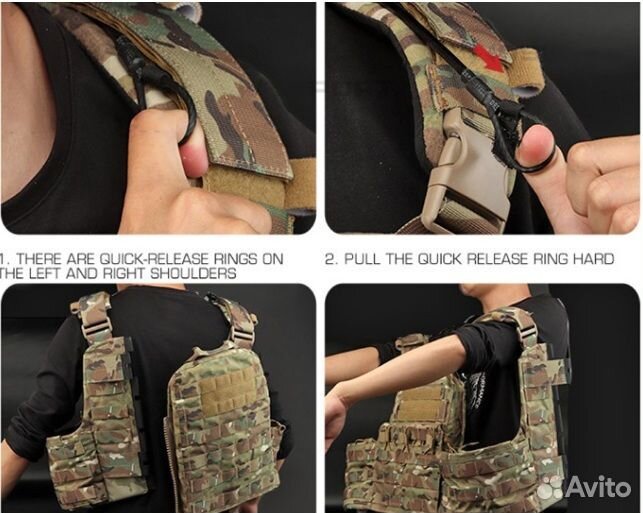 1. THERE ARE QUICK-RELEASE RINGS ON THE LEFT AND RIGHT SHOULDERS

2. PULL THE QUICK RELEASE RING HARD

Avito