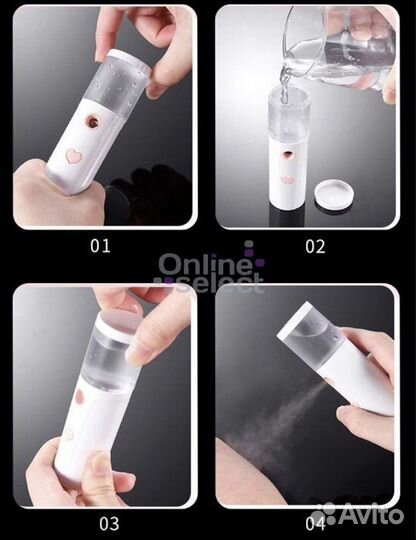 01

02

Online select

03

04

Avito