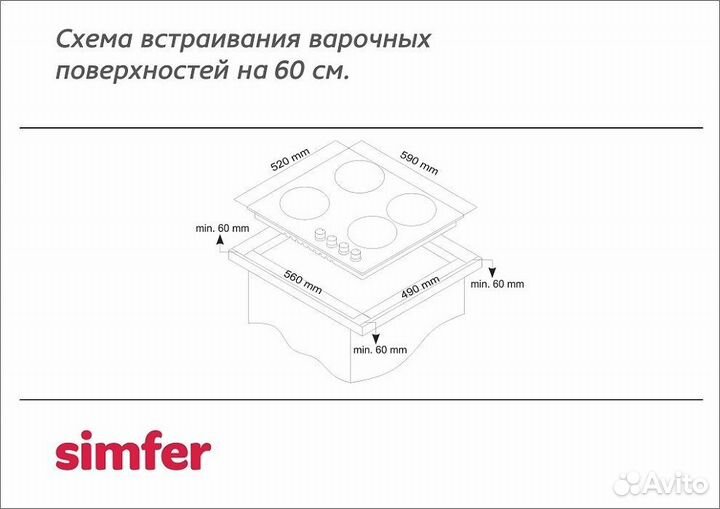 Схема встраивания варочных поверхностей на 60 см.

520 mm
590 mm
min. 60 mm
560 mm
490 mm
min. 60 mm
min. 60 mm

simfer

Avito