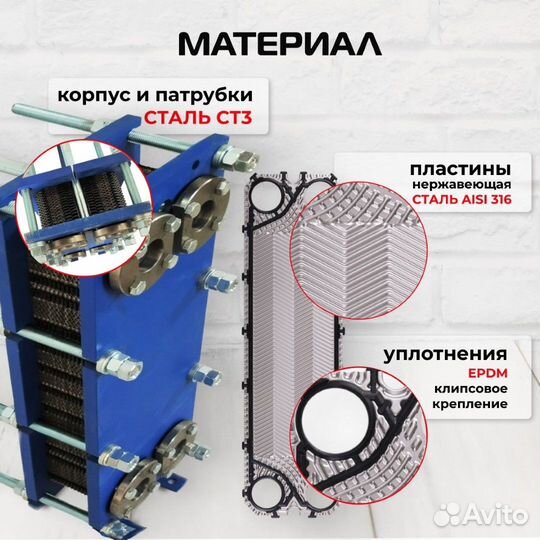 МАТЕРИАЛ

корпус и патрубки
СТАЛЬ СТ3

пластины
нержавеющая
СТАЛЬ AISI 316

уплотнения
EPDM
клипсовое
крепление

Avito