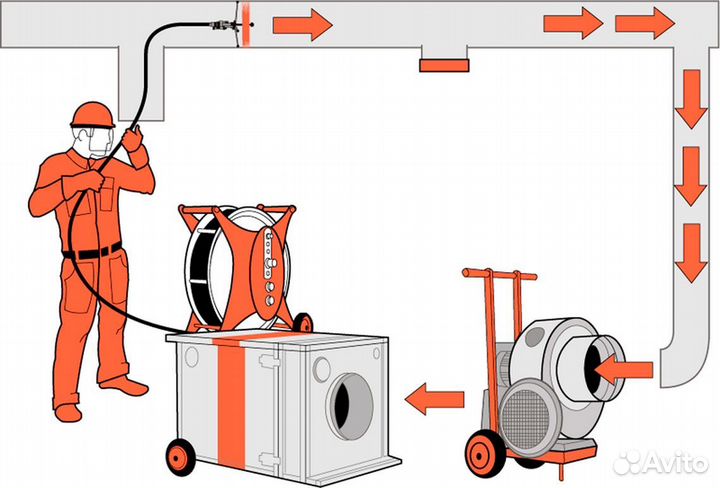 Avito