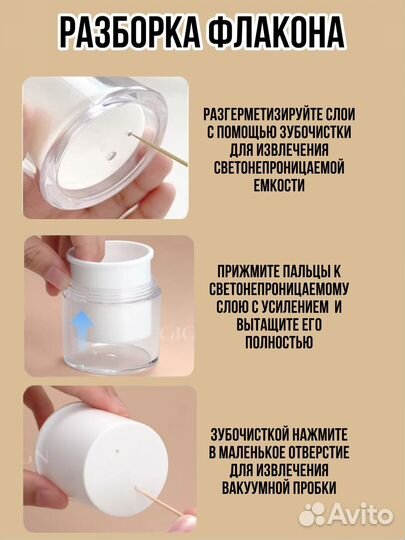 РАЗБОРКА ФЛАКОНА

РАЗГЕРМЕТИЗИРУЙТЕ СЛОИ С ПОМОЩЬЮ ЗУБОЧИСТКИ ДЛЯ ИЗВЛЕЧЕНИЯ СВЕТОНЕПРОНИЦАЕМОЙ ЕМКОСТИ

ПРИЖМИТЕ ПАЛЬЦЫ К СВЕТОНЕПРОНИЦАЕМОМУ СЛОЮ С УСИЛЕНИЕМ И ВЫТАЩИТЕ ЕГО ПОЛНОСТЬЮ

ЗУБОЧИСТКОЙ НАЖМИТЕ В МАЛЕНЬКОЕ ОТВЕРСТИЕ ДЛЯ ИЗВЛЕЧЕНИЯ ВАКУУМНОЙ ПРОБКИ

Avito