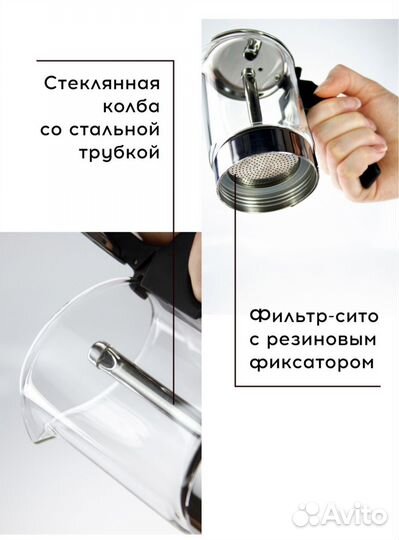 Стеклянная колба со стальной трубкой

Фильтр-сито с резиновым фиксатором

Avito