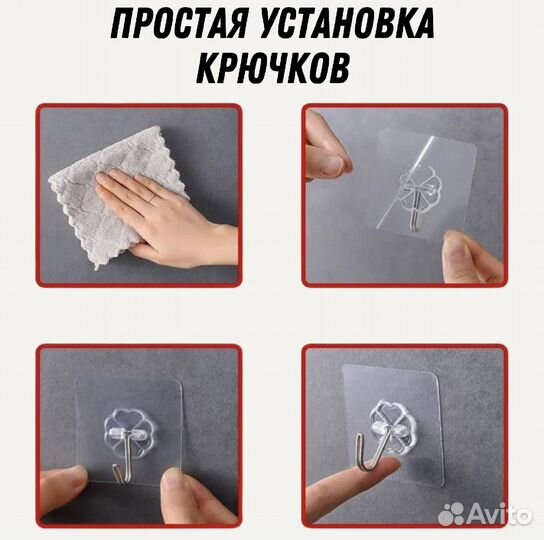 ПРОСТАЯ УСТАНОВКА КРЮЧКОВ

Avito