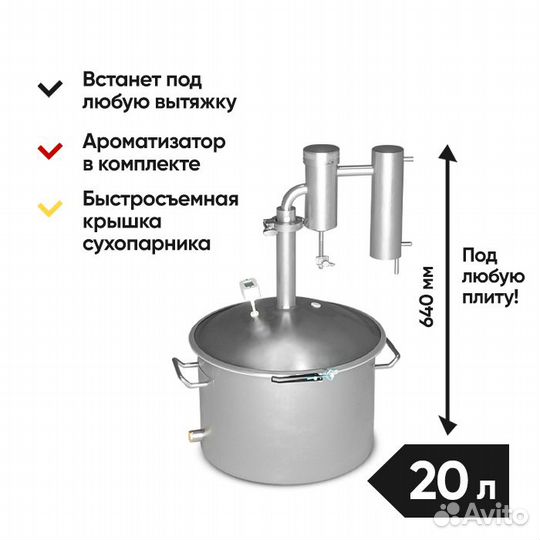 Встанет под любую вытяжку

Ароматизатор в комплекте

Быстросъемная крышка сухопарника

640 мм

Под любую плиту!

20 л

Avito