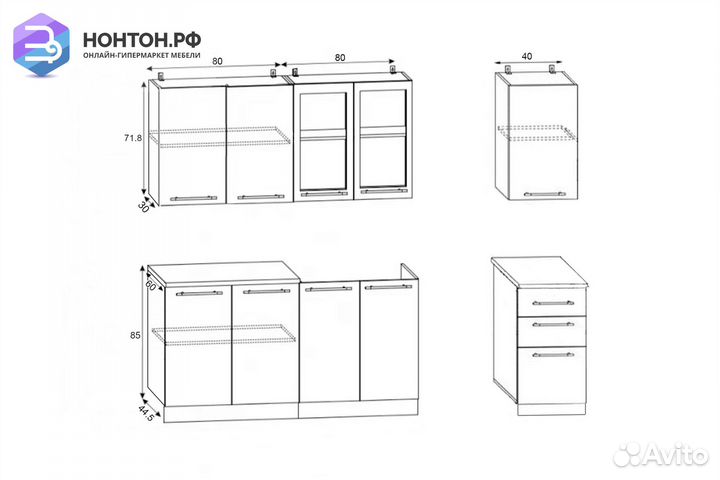 НОНТОН.РФ
ОНЛАЙН-ГИПЕРМАРКЕТ МЕБЕЛИ

80
80
40
71.8
30
60
85
44.5

Avito