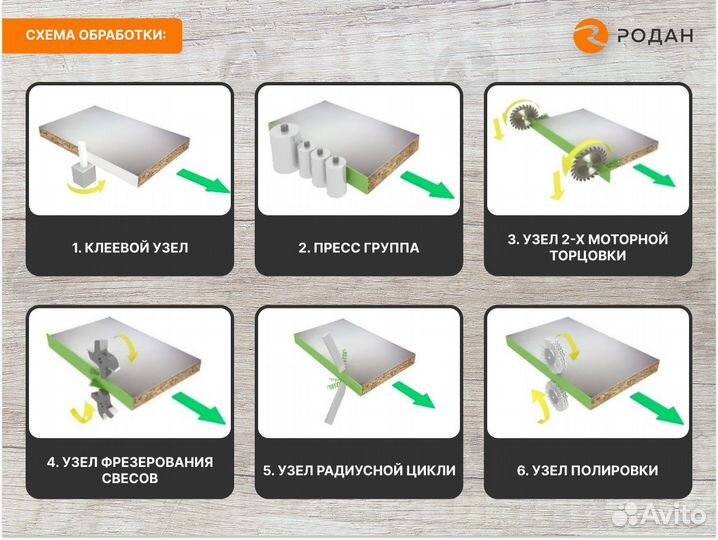 СХЕМА ОБРАБОТКИ:

РОДАН

1. КЛЕЕВОЙ УЗЕЛ

2. ПРЕСС ГРУППА

3. УЗЕЛ 2-Х МОТОРНОЙ ТОРЦОВКИ

4. УЗЕЛ ФРЕЗЕРОВАНИЯ СВЕСОВ

5. УЗЕЛ РАДИУСНОЙ ЦИКЛИ

6. УЗЕЛ ПОЛИРОВКИ

Avito