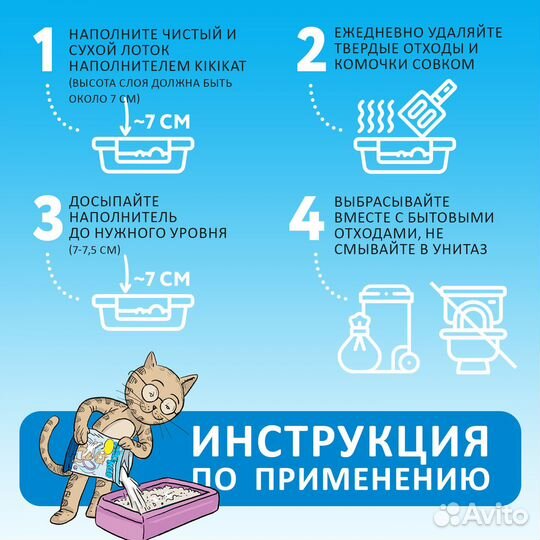 1 НАПОЛНИТЕ ЧИСТЫЙ И СУХОЙ ЛОТОК НАПОЛНИТЕЛЕМ KIKIKAT (ВЫСОТА СЛОЯ ДОЛЖНА БЫТЬ ОКОЛО 7 СМ)

~7 СМ

2 ЕЖЕДНЕВНО УДАЛЯЙТЕ ТВЕРДЫЕ ОТХОДЫ И КОМОЧКИ СОВКОМ

3 ДОСЫПАЙТЕ НАПОЛНИТЕЛЬ ДО НУЖНОГО УРОВНЯ (7-7,5 СМ)

~7 СМ

4 ВЫБРАСЫВАЙТЕ ВМЕСТЕ С БЫТОВЫМИ ОТХОДАМИ, НЕ СМЫВАЙТЕ В УНИТАЗ

ИНСТРУКЦИЯ ПО ПРИМЕНЕНИЮ

Avito