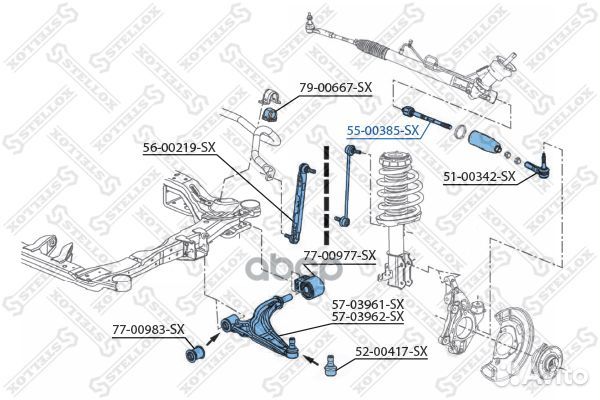 79-00667-SX
55-00385-SX
56-00219-SX
51-00342-SX
77-00977-SX
57-03961-SX
57-03962-SX
77-00983-SX
52-00417-SX
STELLOX
Avito