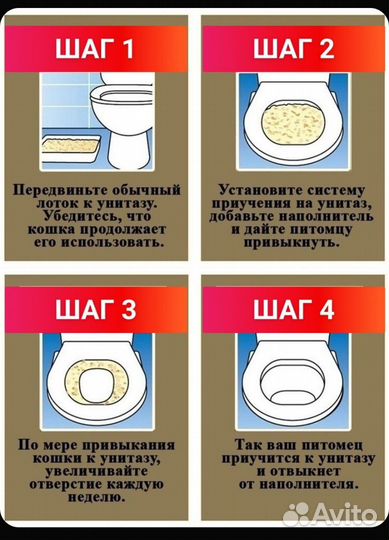 ШАГ 1

Передвиньте обычный лоток к унитазу. Убедитесь, что кошка продолжает его использовать.

ШАГ 2

Установите систему приучения на унитаз, добавьте наполнитель и дайте питомцу привыкнуть.

ШАГ 3

По мере привыкания кошки к унитазу, увеличивайте отверстие каждую неделю.

ШАГ 4

Так ваш питомец приучится к унитазу и отвыкнет от наполнителя.

Avito