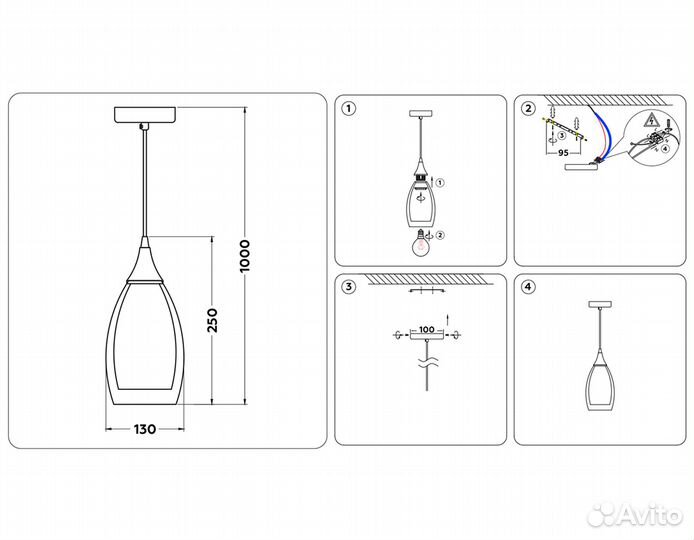 1000
250
130
1
1
2
2
3
95
4
3
100
4
Avito