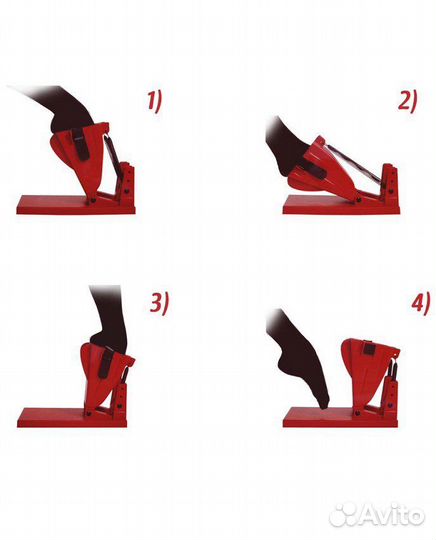 1)

2)

3)

4)

Avito