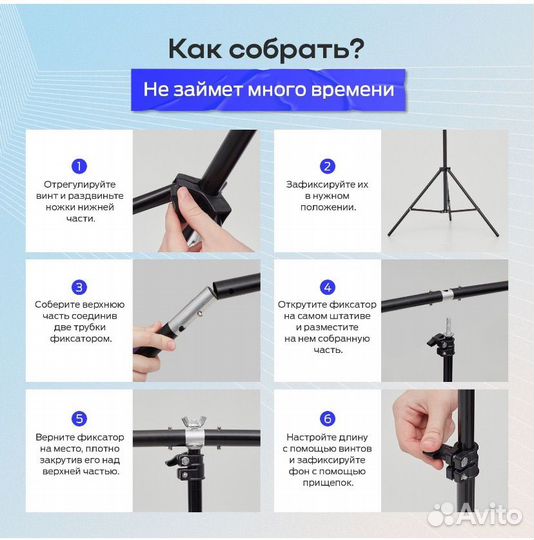 Как собрать?

Не займет много времени

1

Отрегулируйте винт и раздвиньте ножки нижней части.

2

Зафиксируйте их в нужном положении.

3

Соберите верхнюю часть соединив две трубки фиксатором.

4

Открутите фиксатор на самом штативе и разместите на нем собранную часть.

5

Верните фиксатор на место, плотно закрутив его над верхней частью.

6

Настройте длину с помощью винтов и зафиксируйте фон с помощью прищепок.

Avito