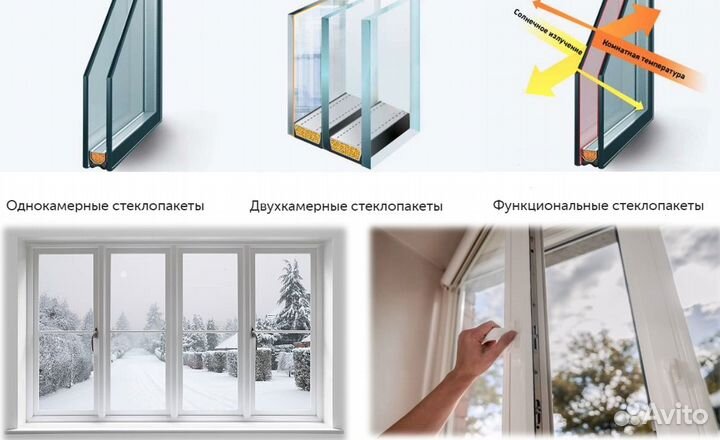 Солнечное излучение
Комнатная температура

Однокамерные стеклопакеты
Двухкамерные стеклопакеты
Функциональные стеклопакеты

Avito