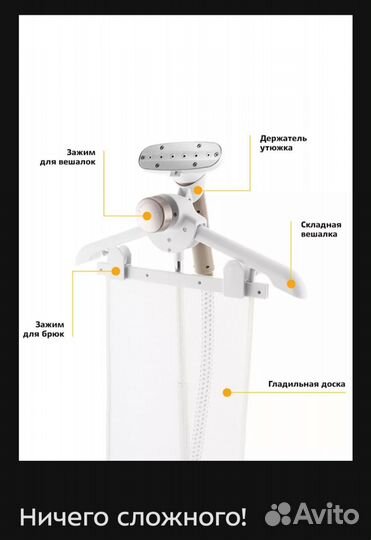 Зажим
для вешалок

Держатель
утюжка

Складная
вешалка

Зажим
для брюк

Гладильная доска

Ничего сложного!

Avito